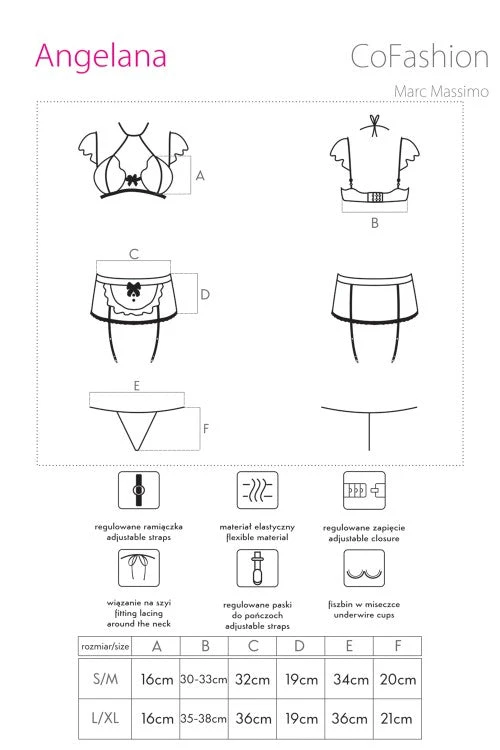 Angelana

CoFashion

Marc Massimo

A

B

C

D

E

F

regulowane ramiączka
adjustable straps

materiał elastyczny
flexible material

regulowane zapięcie
adjustable closure

wiązanie na szyi
fitting lacing
around the neck

regulowane paski
do pończoch
adjustable straps

fiszbin w miseczce
underwire cups

| rozmiar/size | A | B | C | D | E | F |
|---|---|---|---|---|---|---|
| S/M | 16cm | 30-33cm | 32cm | 19cm | 34cm | 20cm |
| L/XL | 16cm | 35-38cm | 36cm | 19cm | 36cm | 21cm |